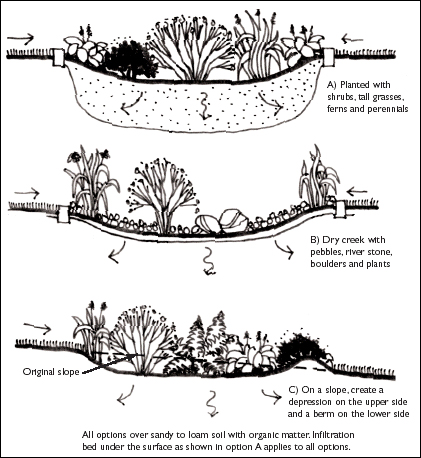 A) Planted with shrubs, tall grasses, ferns and perennials

B) Dry creek with pebbles, river stone, boulders and plants

Original slope

C) On a slope, create a depression on the upper side and a berm on the lower side

All options over sandy to loam soil with organic matter. Infiltration bed under the surface as shown in option A applies to all options.